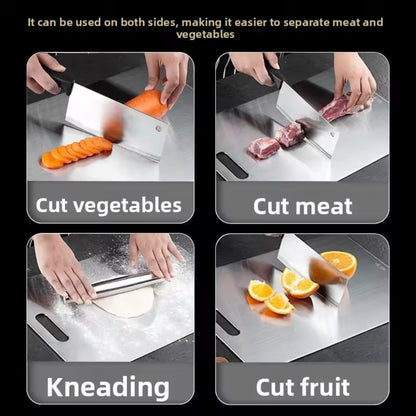 It can be used on both sides, making it easier to separate meat and vegetables

Cut vegetables

Cut meat

Kneading

Cut fruit